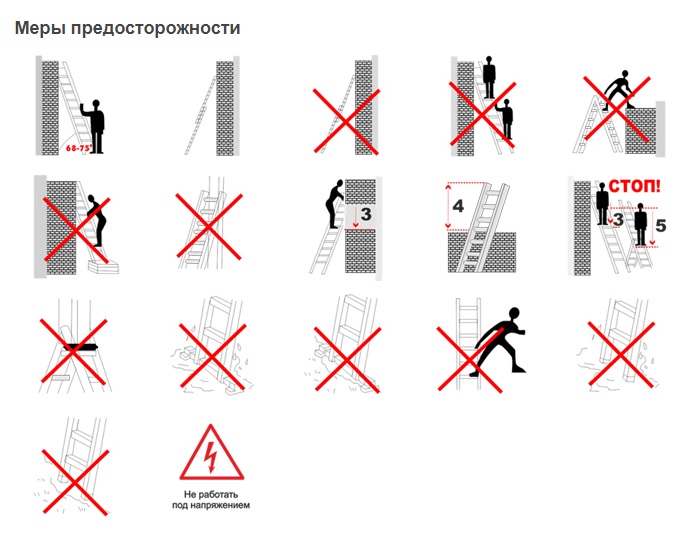 Меры предосторожности

68-75°

3

4

СТОП!

3

5

Не работать под напряжением