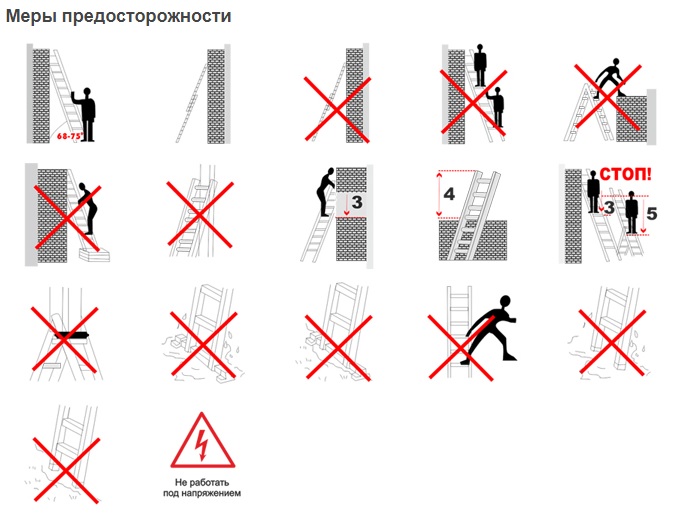 Меры предосторожности

68-75°

3

4

СТОП!

3

5

Не работать под напряжением